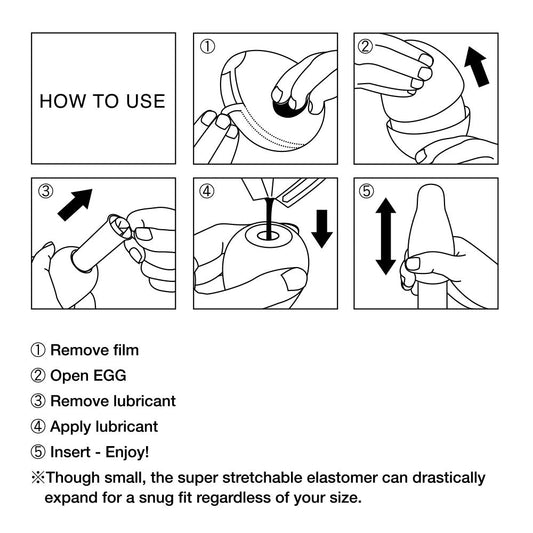 HOW TO USE

①

②

③

④

⑤

① Remove film
② Open EGG
③ Remove lubricant
④ Apply lubricant
⑤ Insert - Enjoy!
※Though small, the super stretchable elastomer can drastically expand for a snug fit regardless of your size.